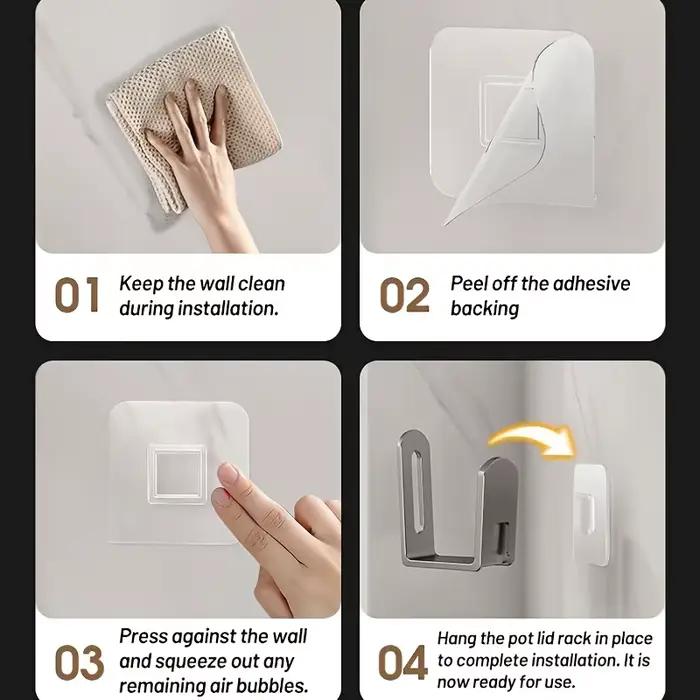 01 Keep the wall clean during installation.

02 Peel off the adhesive backing

03 Press against the wall and squeeze out any remaining air bubbles.

04 Hang the pot lid rack in place to complete installation. It is now ready for use.