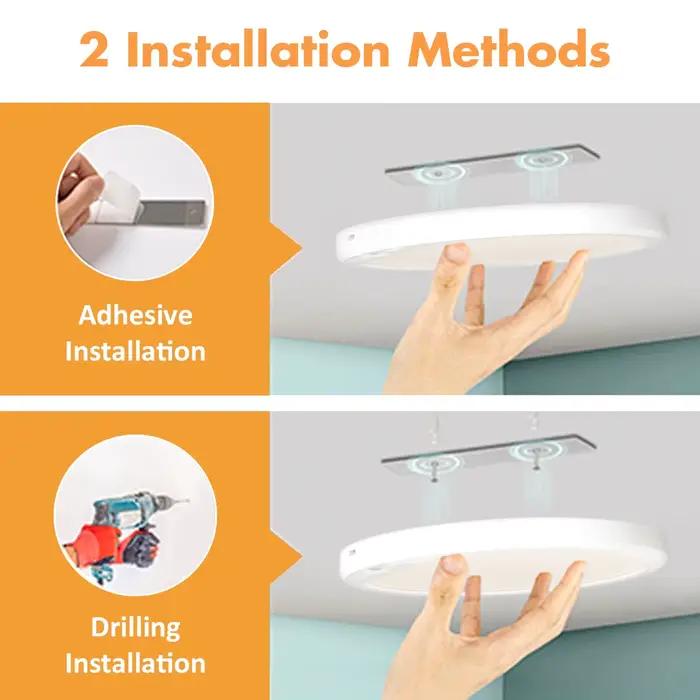 2 Installation Methods

Adhesive Installation

Drilling Installation