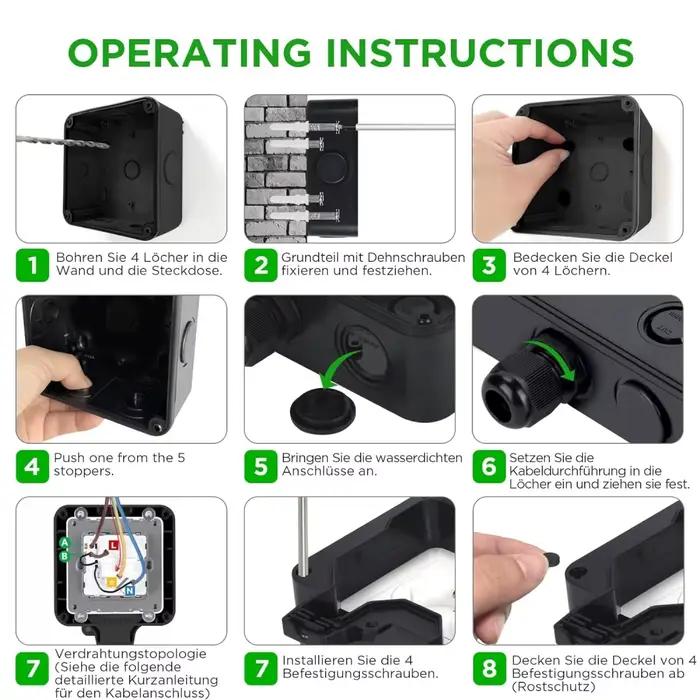 OPERATING INSTRUCTIONS

1 Bohren Sie 4 Löcher in die Wand und die Steckdose.

2 Grundteil mit Dehnschrauben fixieren und festziehen.

3 Bedecken Sie die Deckel von 4 Löchern.

4 Push one from the 5 stoppers.

5 Bringen Sie die wasserdichten Anschlüsse an.

6 Setzen Sie die Kabeldurchführung in die Löcher ein und ziehen sie fest.

A
B
L
N

7 Verdrahtungstopologie (Siehe die folgende detaillierte Kurzanleitung für den Kabelanschluss)

7 Installieren Sie die 4 Befestigungsschrauben.

8 Decken Sie die Deckel von 4 Befestigungsschrauben ab (Rostschutz)