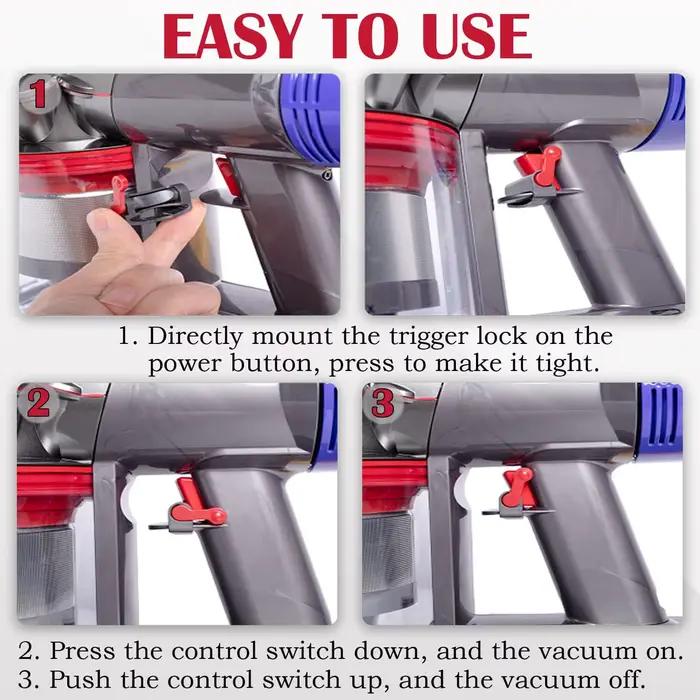 EASY TO USE

1

1. Directly mount the trigger lock on the power button, press to make it tight.

2

3

2. Press the control switch down, and the vacuum on.
3. Push the control switch up, and the vacuum off.