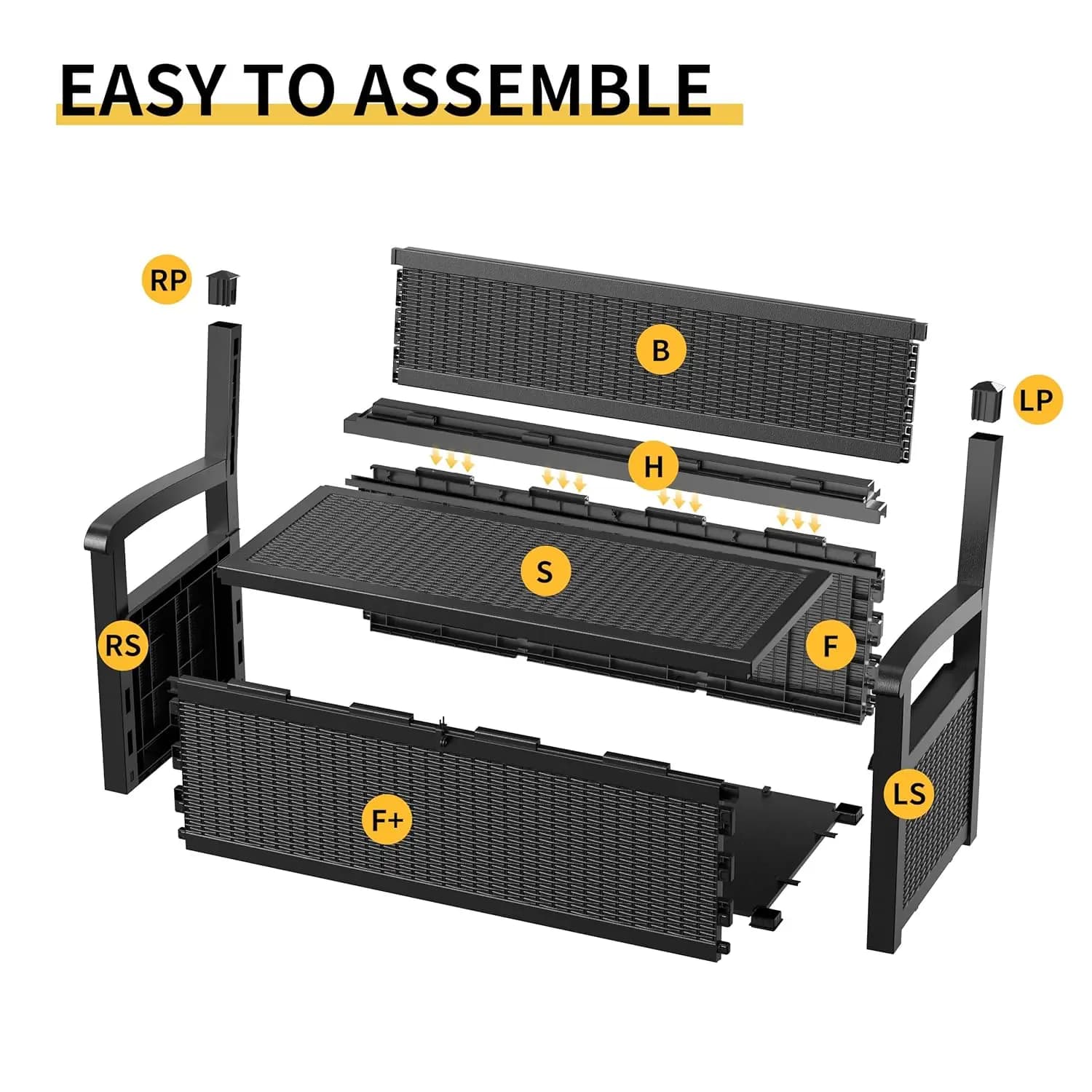 EASY TO ASSEMBLE

RP

B

LP

H

S

RS

F

F+

LS