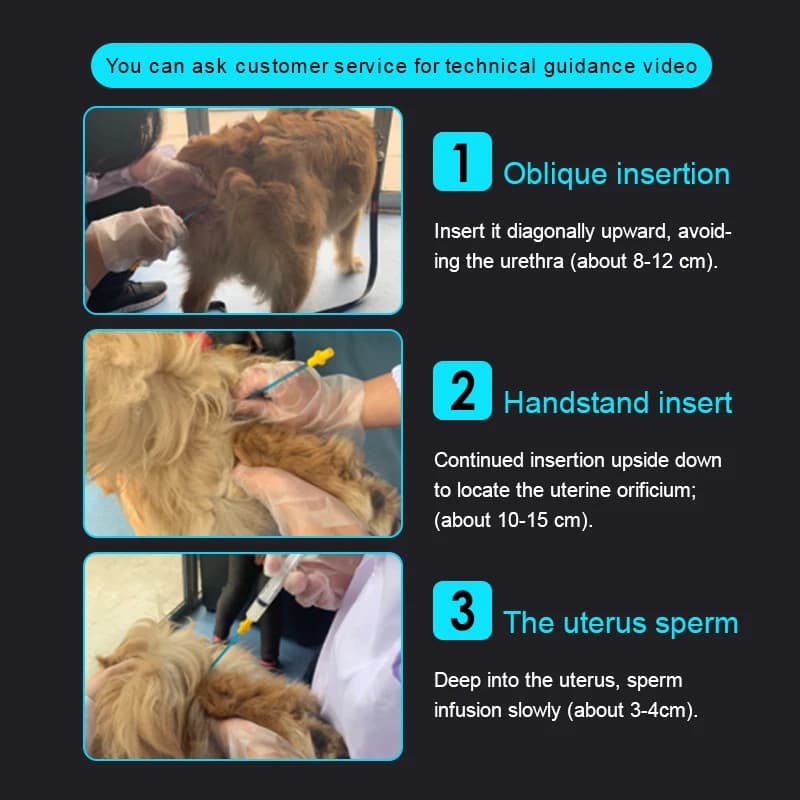 You can ask customer service for technical guidance video

1 Oblique insertion

Insert it diagonally upward, avoiding the urethra (about 8-12 cm).

2 Handstand insert

Continued insertion upside down to locate the uterine orificium; (about 10-15 cm).

3 The uterus sperm

Deep into the uterus, sperm infusion slowly (about 3-4cm).