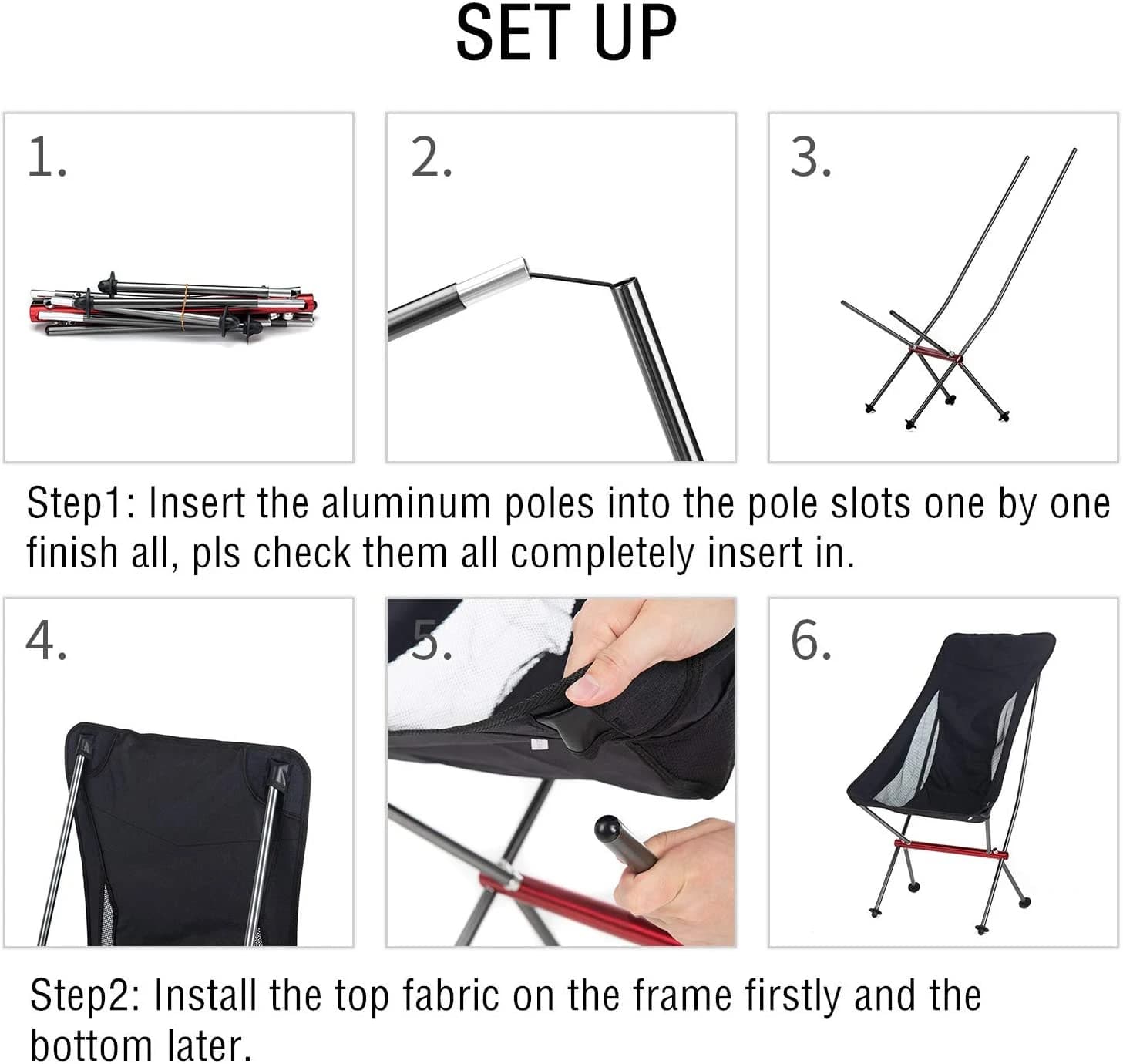 SET UP

1.

2.

3.

Step1: Insert the aluminum poles into the pole slots one by one finish all, pls check them all completely insert in.

4.

5.

6.

Step2: Install the top fabric on the frame firstly and the bottom later.