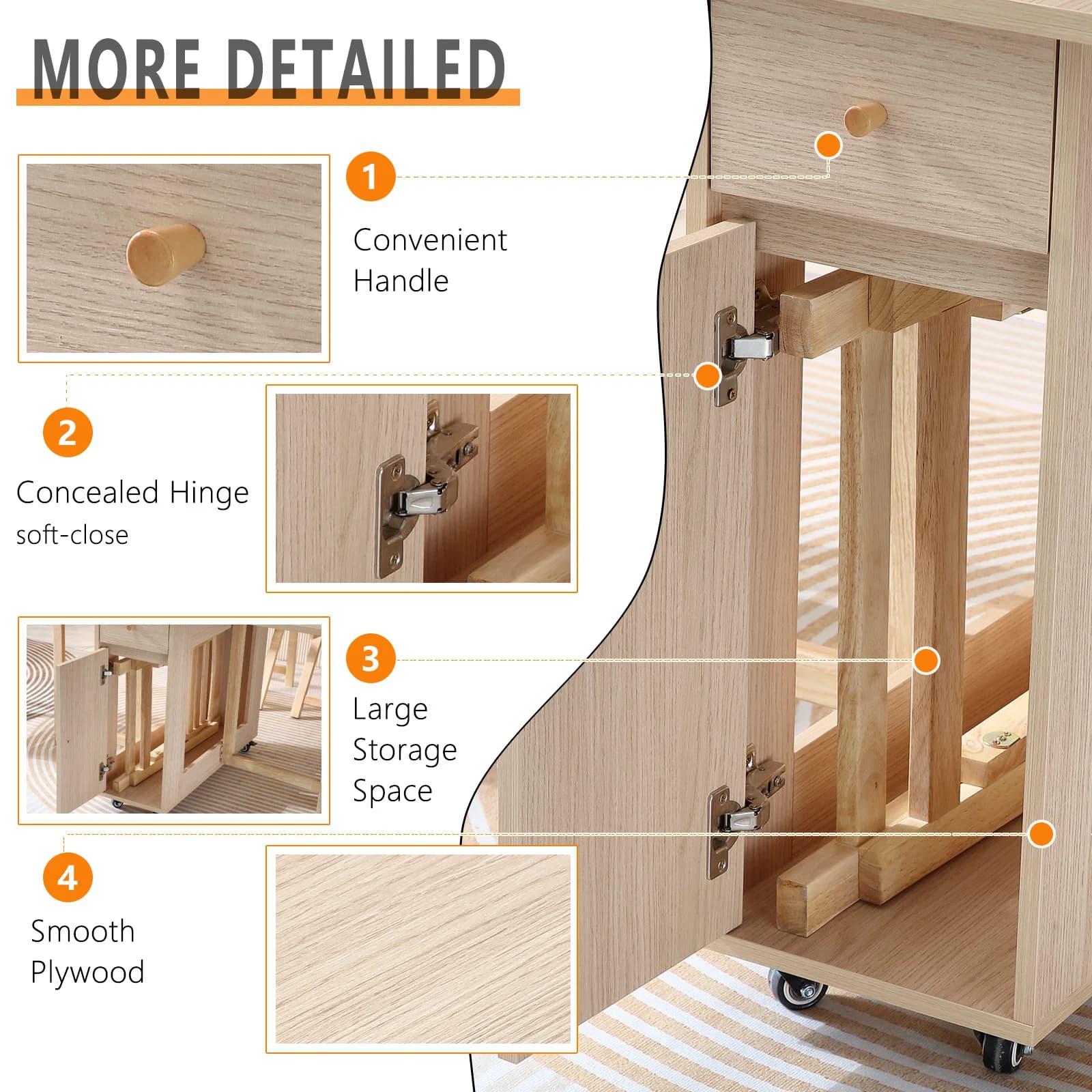 MORE DETAILED

1

Convenient Handle

2

Concealed Hinge
soft-close

3

Large Storage Space

4

Smooth Plywood