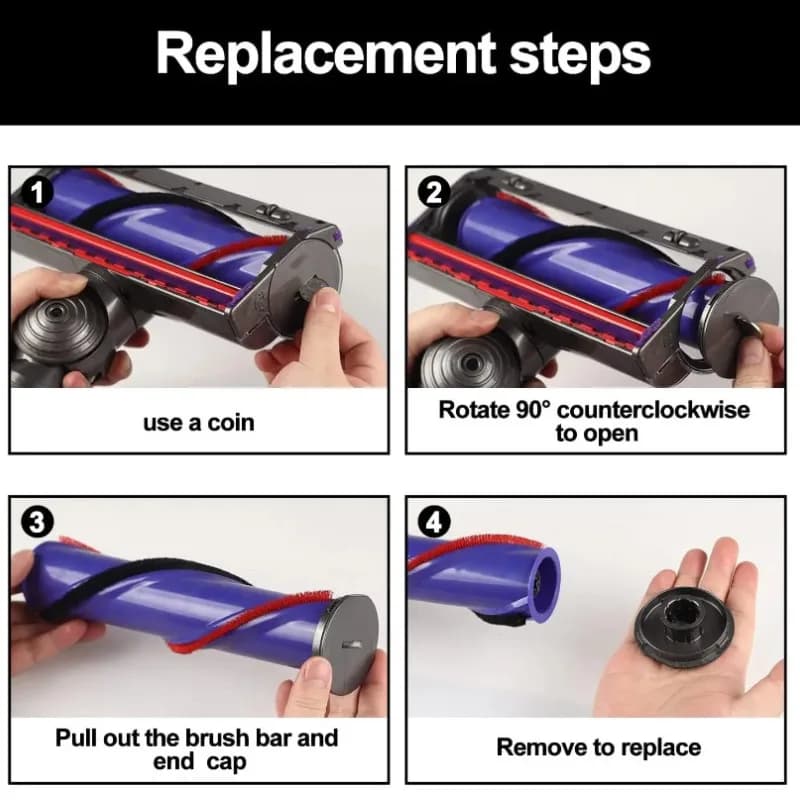 Replacement steps

1

use a coin

2

Rotate 90° counterclockwise to open

3

Pull out the brush bar and end cap

4

Remove to replace