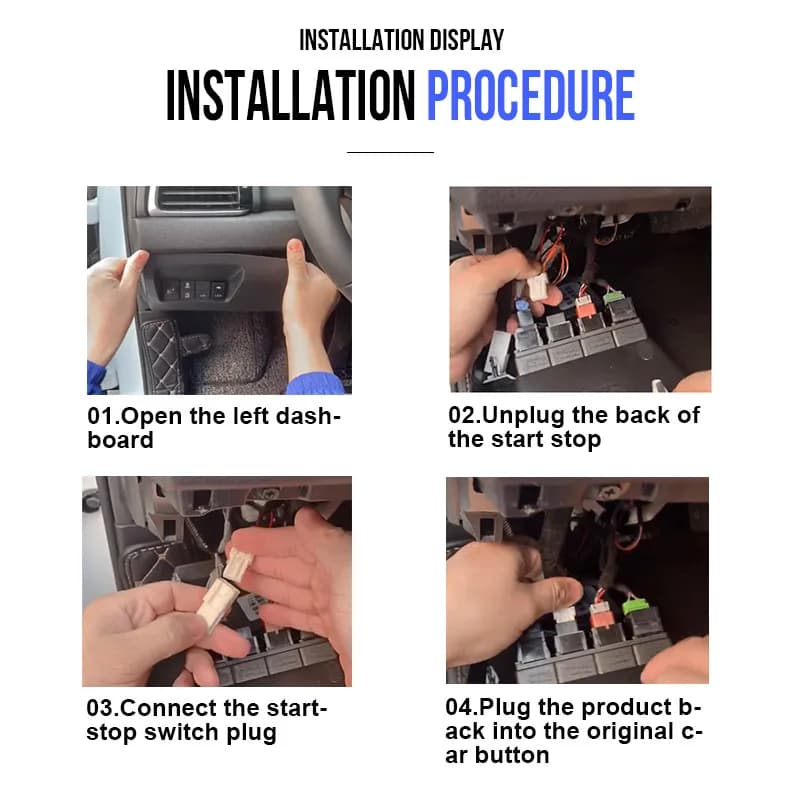 INSTALLATION DISPLAY

INSTALLATION PROCEDURE

01.Open the left dashboard

02.Unplug the back of the start stop

03.Connect the start-stop switch plug

04.Plug the product back into the original car button