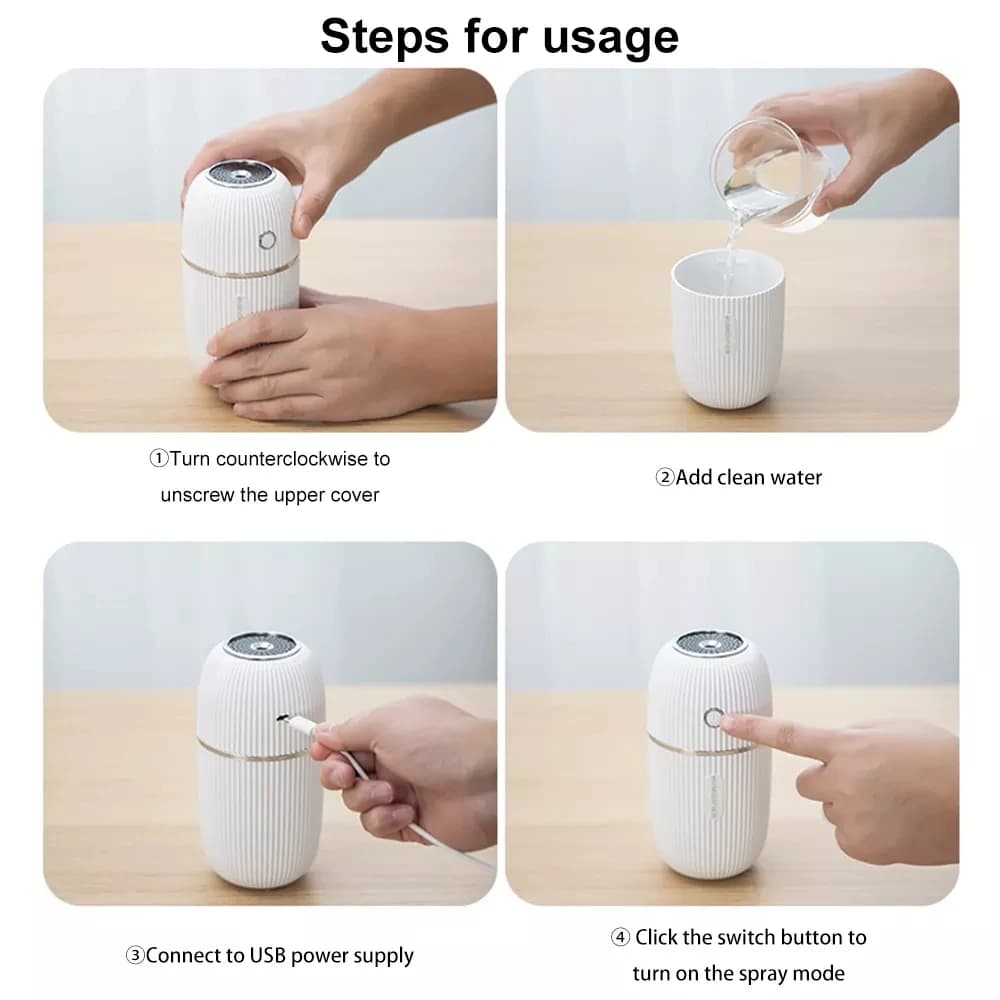 Steps for usage

①Turn counterclockwise to unscrew the upper cover

②Add clean water

③Connect to USB power supply

④ Click the switch button to turn on the spray mode