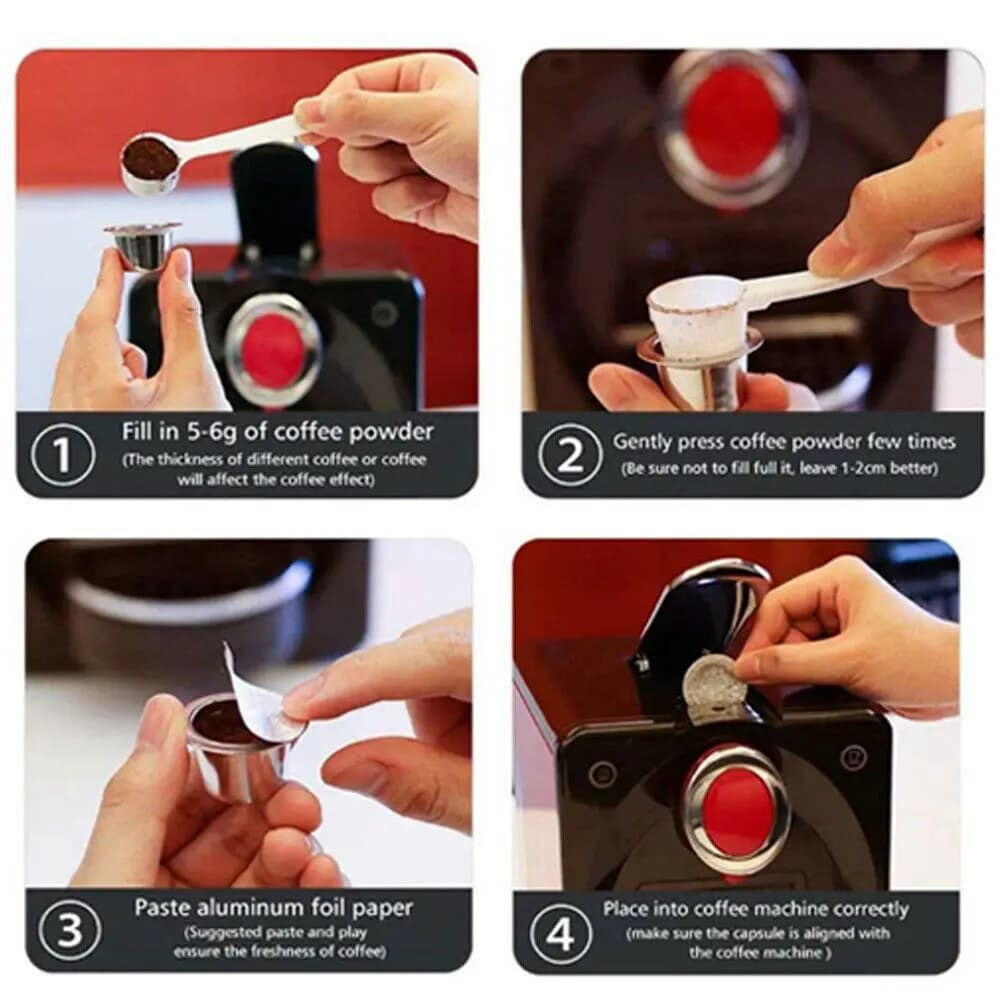 1
Fill in 5-6g of coffee powder
(The thickness of different coffee or coffee will affect the coffee effect)

2
Gently press coffee powder few times
(Be sure not to fill full it, leave 1-2cm better)

3
Paste aluminum foil paper
(Suggested paste and play ensure the freshness of coffee)

4
Place into coffee machine correctly
(make sure the capsule is aligned with the coffee machine )